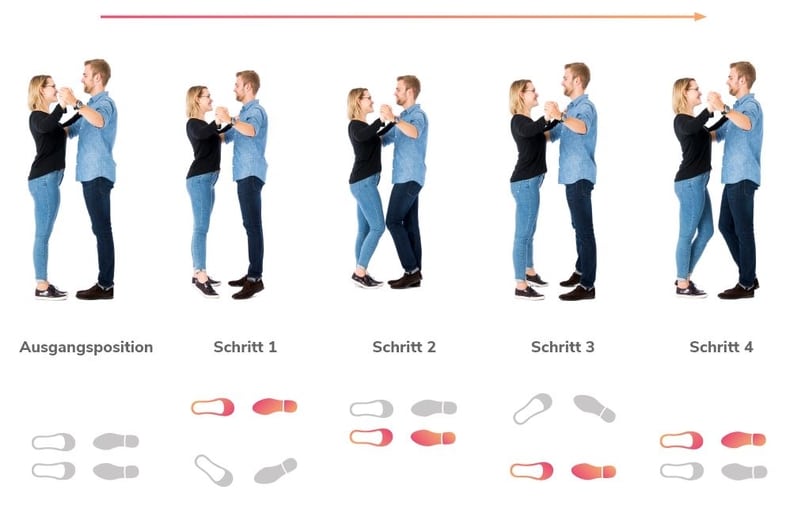 Ausgangsposition

Schritt 1

Schritt 2

Schritt 3

Schritt 4